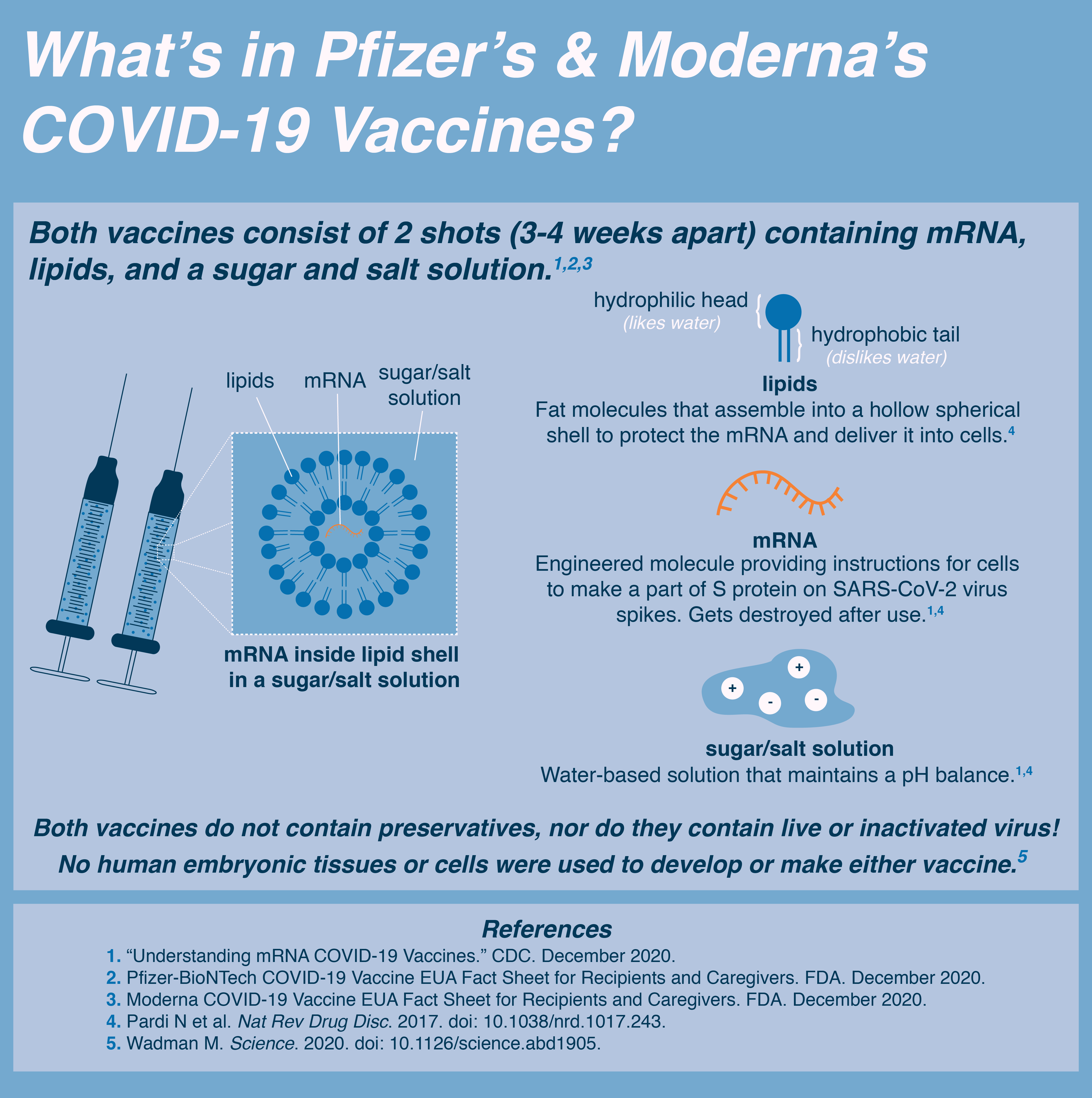 What's in Pfizer's & Moderna's COVID-19 Vaccines?

Both vaccines consist of 2 shots (3-4 weeks apart) containing mRNA, lipids, and a sugar and salt solution.$^{1,2,3}$

lipids

mRNA

sugar/salt solution

mRNA inside lipid shell in a sugar/salt solution

hydrophilic head (likes water)

hydrophobic tail (dislikes water)

lipids
Fat molecules that assemble into a hollow spherical shell to protect the mRNA and deliver it into cells.$^{4}$

mRNA
Engineered molecule providing instructions for cells to make a part of S protein on SARS-CoV-2 virus spikes. Gets destroyed after use.$^{1,4}$

+ + - -

sugar/salt solution
Water-based solution that maintains a pH balance.$^{1,4}$

Both vaccines do not contain preservatives, nor do they contain live or inactivated virus! No human embryonic tissues or cells were used to develop or make either vaccine.$^{5}$

References
1. "Understanding mRNA COVID-19 Vaccines." CDC. December 2020.
2. Pfizer-BioNTech COVID-19 Vaccine EUA Fact Sheet for Recipients and Caregivers. FDA. December 2020.
3. Moderna COVID-19 Vaccine EUA Fact Sheet for Recipients and Caregivers. FDA. December 2020.
4. Pardi N et al. Nat Rev Drug Disc. 2017. doi: 10.1038/nrd.1017.243.
5. Wadman M. Science. 2020. doi: 10.1126/science.abd1905.