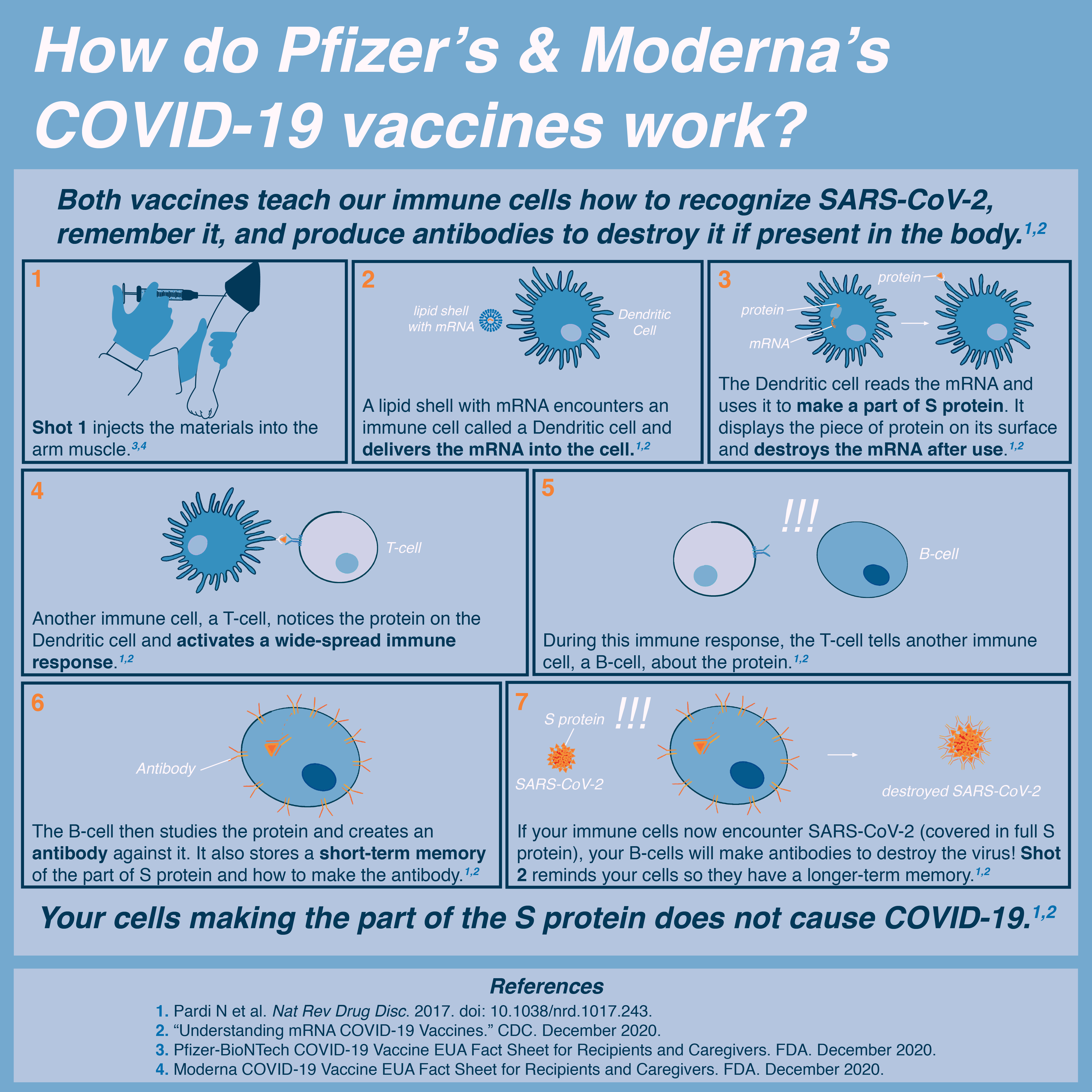 How do Pfizer's & Moderna's COVID-19 vaccines work?

Both vaccines teach our immune cells how to recognize SARS-CoV-2, remember it, and produce antibodies to destroy it if present in the body.$^{1,2}$

1

Shot 1 injects the materials into the arm muscle.$^{3,4}$

2

lipid shell with mRNA

Dendritic Cell

A lipid shell with mRNA encounters an immune cell called a Dendritic cell and delivers the mRNA into the cell.$^{1,2}$

3

protein

protein

mRNA

The Dendritic cell reads the mRNA and uses it to make a part of S protein. It displays the piece of protein on its surface and destroys the mRNA after use.$^{1,2}$

4

T-cell

Another immune cell, a T-cell, notices the protein on the Dendritic cell and activates a wide-spread immune response.$^{1,2}$

5

!!!

B-cell

During this immune response, the T-cell tells another immune cell, a B-cell, about the protein.$^{1,2}$

6

Antibody

The B-cell then studies the protein and creates an antibody against it. It also stores a short-term memory of the part of S protein and how to make the antibody.$^{1,2}$

7

S protein

!!!

SARS-CoV-2

destroyed SARS-CoV-2

If your immune cells now encounter SARS-CoV-2 (covered in full S protein), your B-cells will make antibodies to destroy the virus! Shot 2 reminds your cells so they have a longer-term memory.$^{1,2}$

Your cells making the part of the S protein does not cause COVID-19.$^{1,2}$

References

1. Pardi N et al. Nat Rev Drug Disc. 2017. doi: 10.1038/nrd.1017.243.
2. "Understanding mRNA COVID-19 Vaccines." CDC. December 2020.
3. Pfizer-BioNTech COVID-19 Vaccine EUA Fact Sheet for Recipients and Caregivers. FDA. December 2020.
4. Moderna COVID-19 Vaccine EUA Fact Sheet for Recipients and Caregivers. FDA. December 2020.